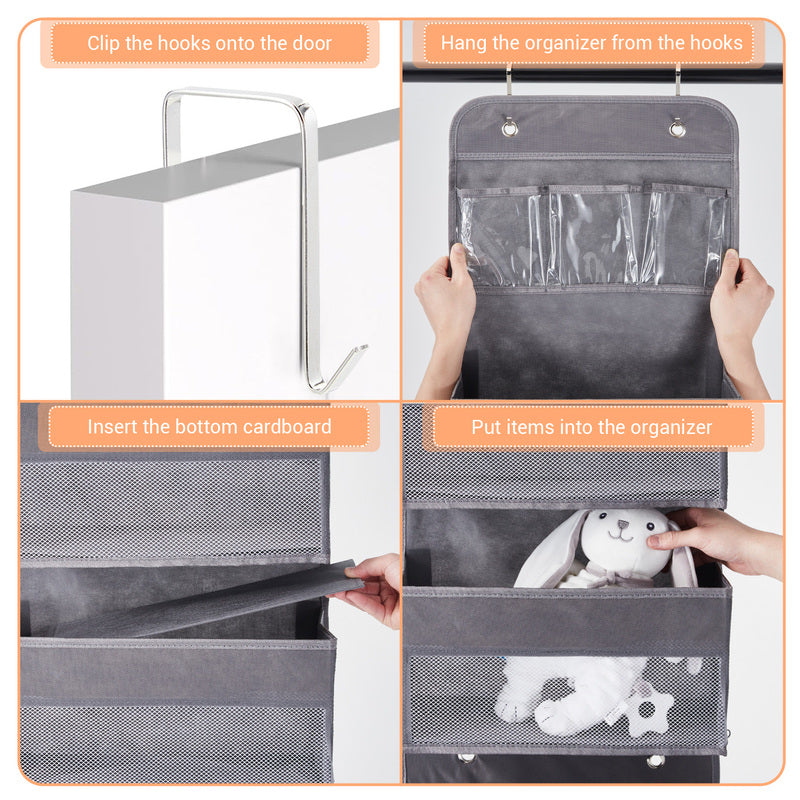 Clip the hooks onto the door

Hang the organizer from the hooks

Insert the bottom cardboard

Put items into the organizer